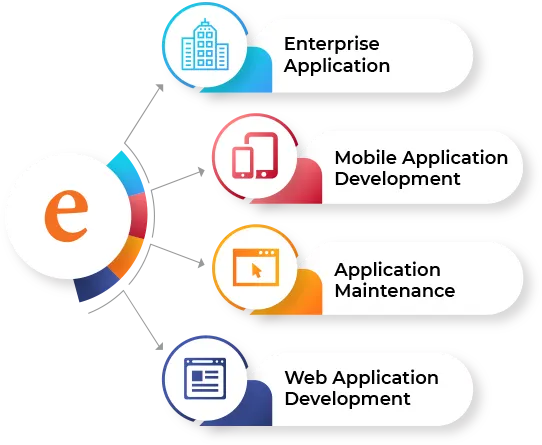 e

Enterprise Application

Mobile Application Development

Application Maintenance

Web Application Development