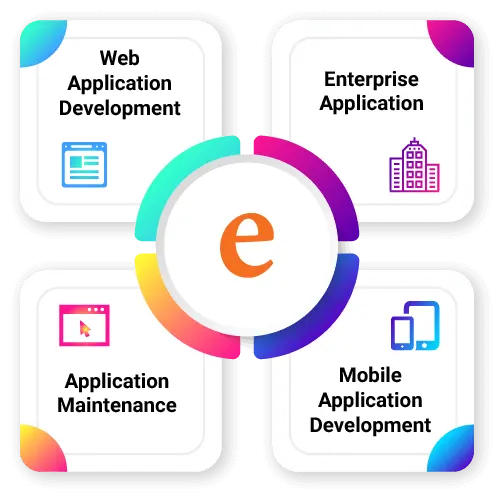 Web Application Development

Enterprise Application

e

Application Maintenance

Mobile Application Development