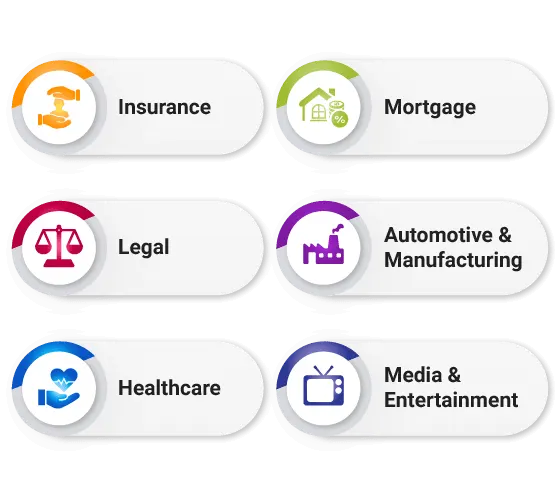 Insurance

Mortgage

Legal

Automotive & Manufacturing

Healthcare

Media & Entertainment