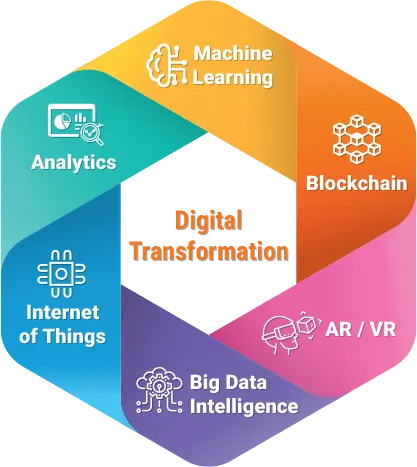 Machine Learning

Blockchain

AR / VR

Big Data Intelligence

Internet of Things

Analytics

Digital Transformation