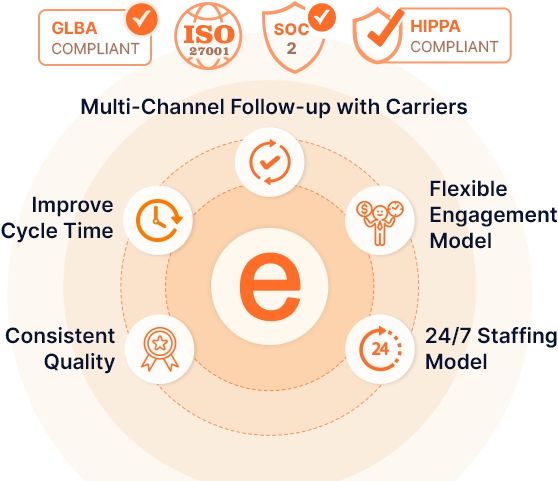 GLBA COMPLIANT

ISO 27001

SOC 2

HIPPA COMPLIANT

Multi-Channel Follow-up with Carriers

Improve Cycle Time

Flexible Engagement Model

e

Consistent Quality

24

24/7 Staffing Model